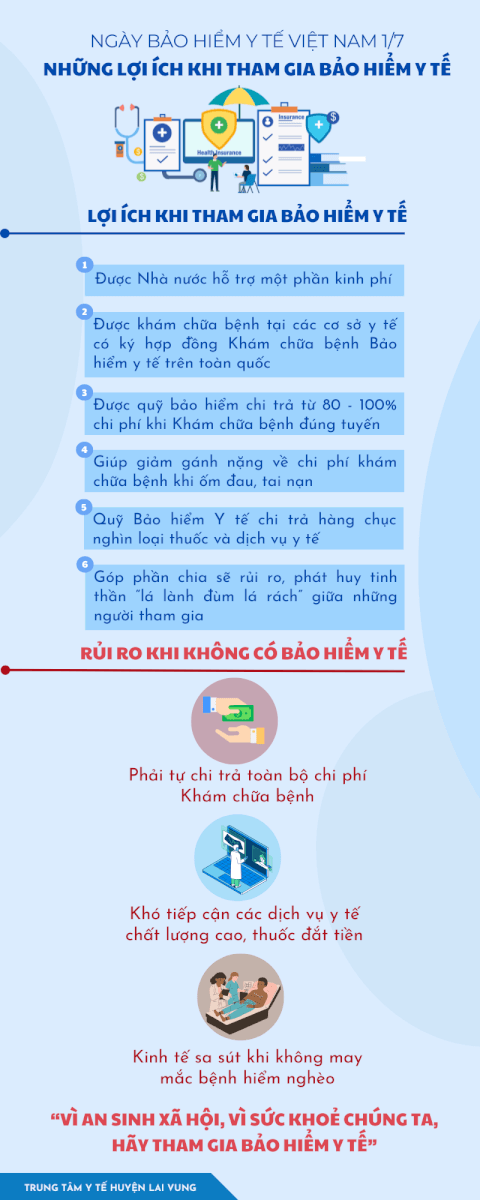 NGÀY BẢO HIỂM Y TẾ VIỆT NAM 1/7
NHỮNG LỢI ÍCH KHI THAM GIA BẢO HIỂM Y TẾ

Health Insurance

Insurance

LỢI ÍCH KHI THAM GIA BẢO HIỂM Y TẾ

1
Được Nhà nước hỗ trợ một phần kinh phí

2
Được khám chữa bệnh tại các cơ sở y tế có ký hợp đồng Khám chữa bệnh Bảo hiểm y tế trên toàn quốc

3
Được quỹ bảo hiểm chi trả từ 80 - 100% chi phí khi Khám chữa bệnh đúng tuyến

4
Giúp giảm gánh nặng về chi phí khám chữa bệnh khi ốm đau, tai nạn

5
Quỹ Bảo hiểm Y tế chi trả hàng chục nghìn loại thuốc và dịch vụ y tế

6
Góp phần chia sẽ rủi ro, phát huy tinh thần "lá lành đùm lá rách" giữa những người tham gia

RỦI RO KHI KHÔNG CÓ BẢO HIỂM Y TẾ

Phải tự chi trả toàn bộ chi phí Khám chữa bệnh

Khó tiếp cận các dịch vụ y tế chất lượng cao, thuốc đắt tiền

Kinh tế sa sút khi không may mắc bệnh hiểm nghèo

"VÌ AN SINH XÃ HỘI, VÌ SỨC KHOẺ CHÚNG TA, HÃY THAM GIA BẢO HIỂM Y TẾ"

TRUNG TÂM Y TẾ HUYỆN LAI VUNG